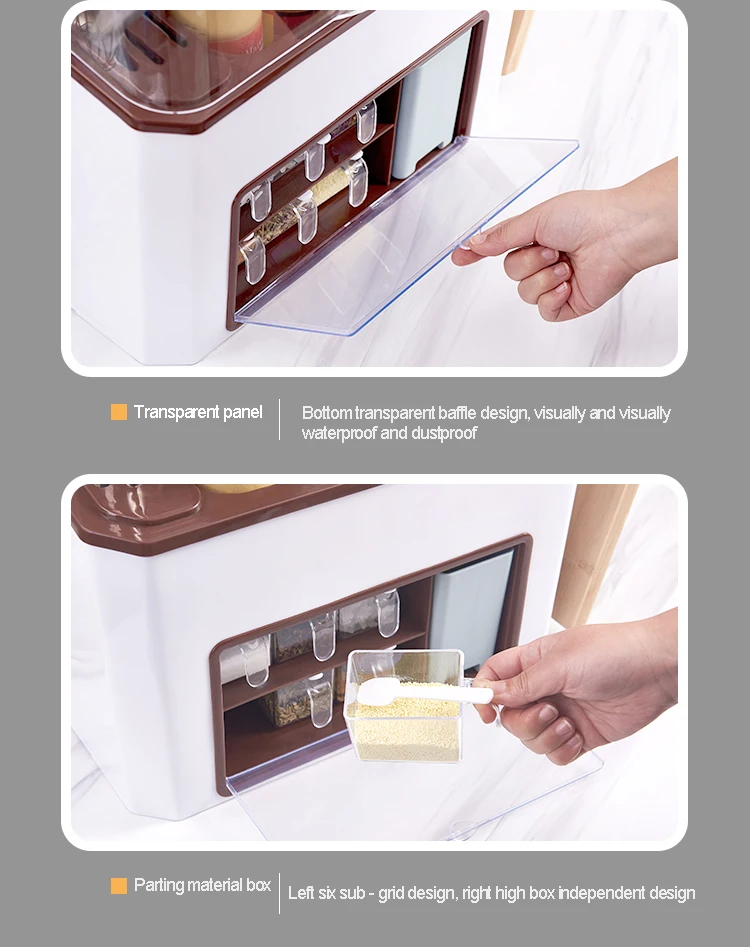 Transparent panel

Bottom transparent baffle design, visually and visually waterproof and dustproof

Parting material box

Left six sub - grid design, right high box independent design